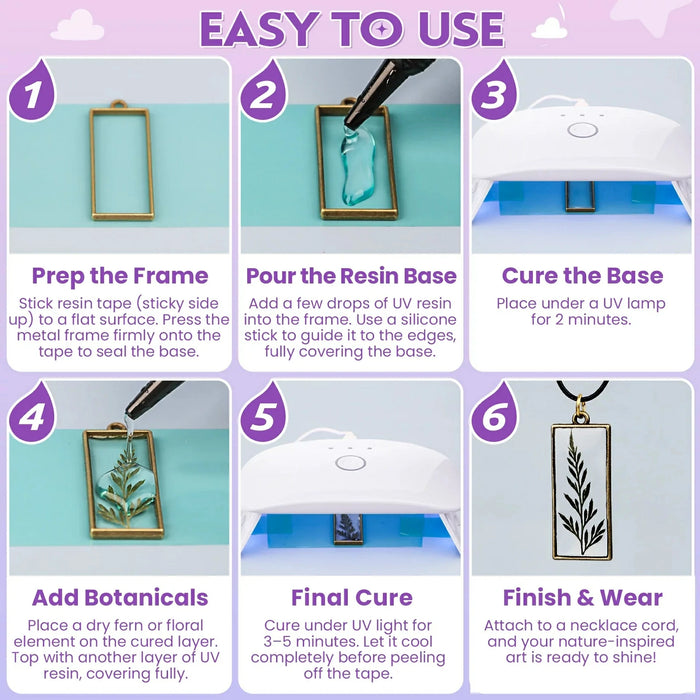 EASY TO USE

1

Prep the Frame

Stick resin tape (sticky side up) to a flat surface. Press the metal frame firmly onto the tape to seal the base.

2

Pour the Resin Base

Add a few drops of UV resin into the frame. Use a silicone stick to guide it to the edges, fully covering the base.

3

Cure the Base

Place under a UV lamp for 2 minutes.

4

Add Botanicals

Place a dry fern or floral element on the cured layer. Top with another layer of UV resin, covering fully.

5

Final Cure

Cure under UV light for 3–5 minutes. Let it cool completely before peeling off the tape.

6

Finish & Wear

Attach to a necklace cord, and your nature-inspired art is ready to shine!